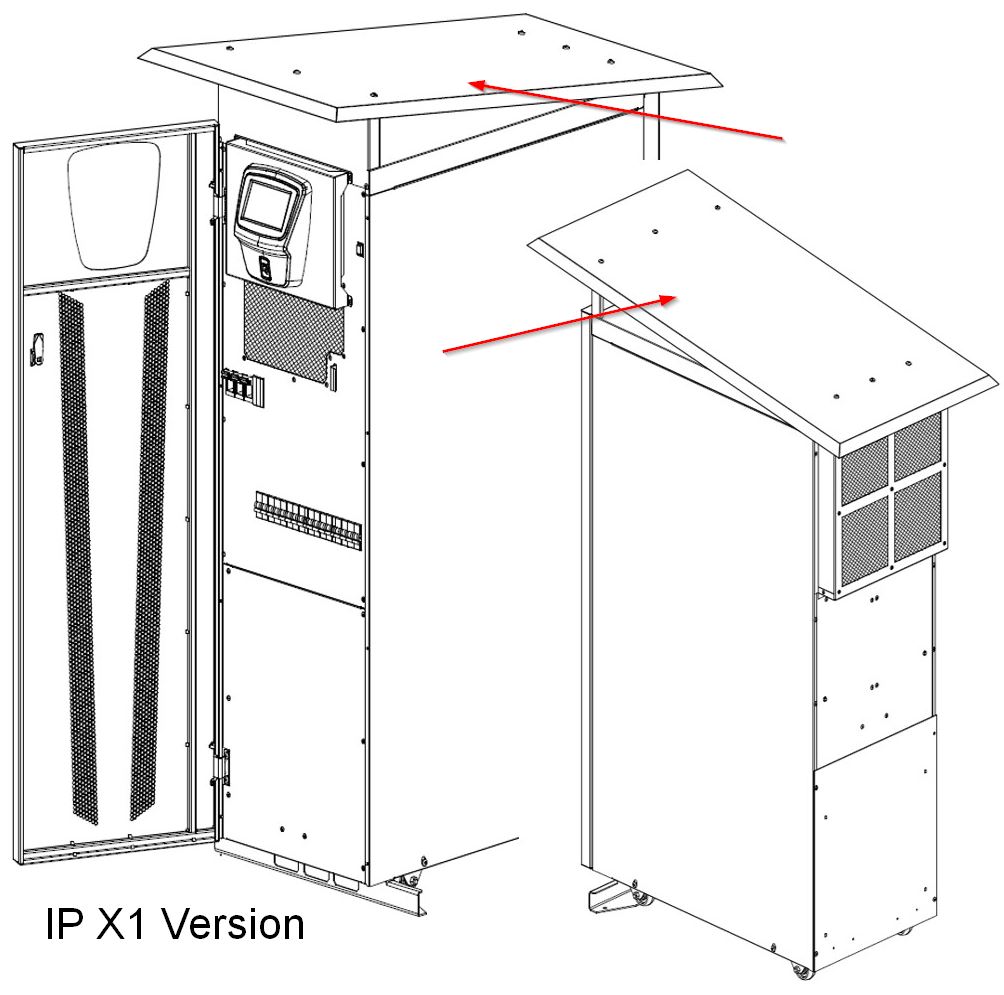 IP X1 Version